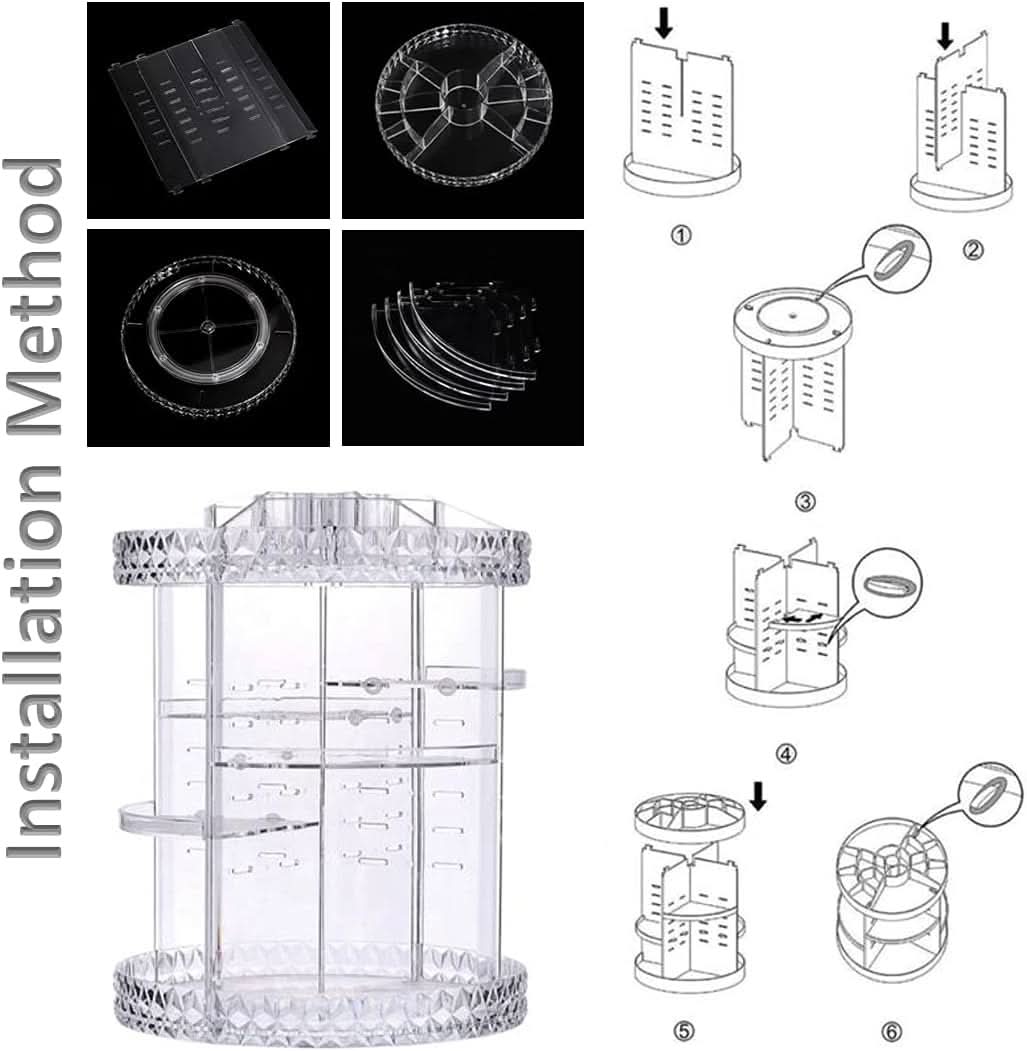 Installation Method

①

②

③

④

⑤

⑥